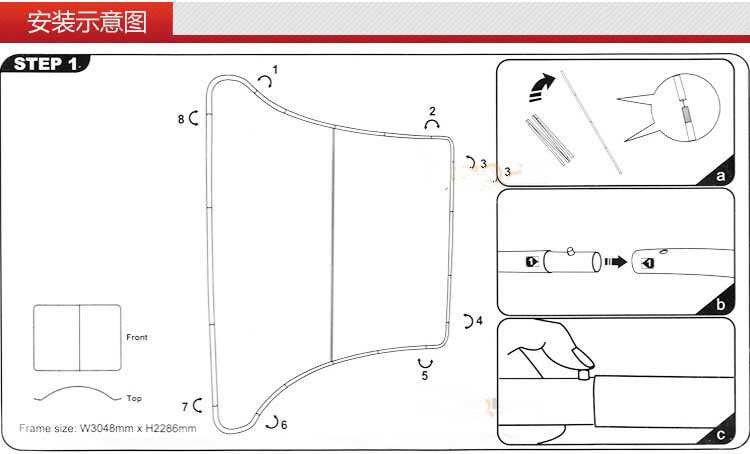 安装示意图

STEP 1

1
2
3
3
4
5
6
7
8

Front

Top

Frame size: W3048mm x H2286mm

a

1

1

b

c